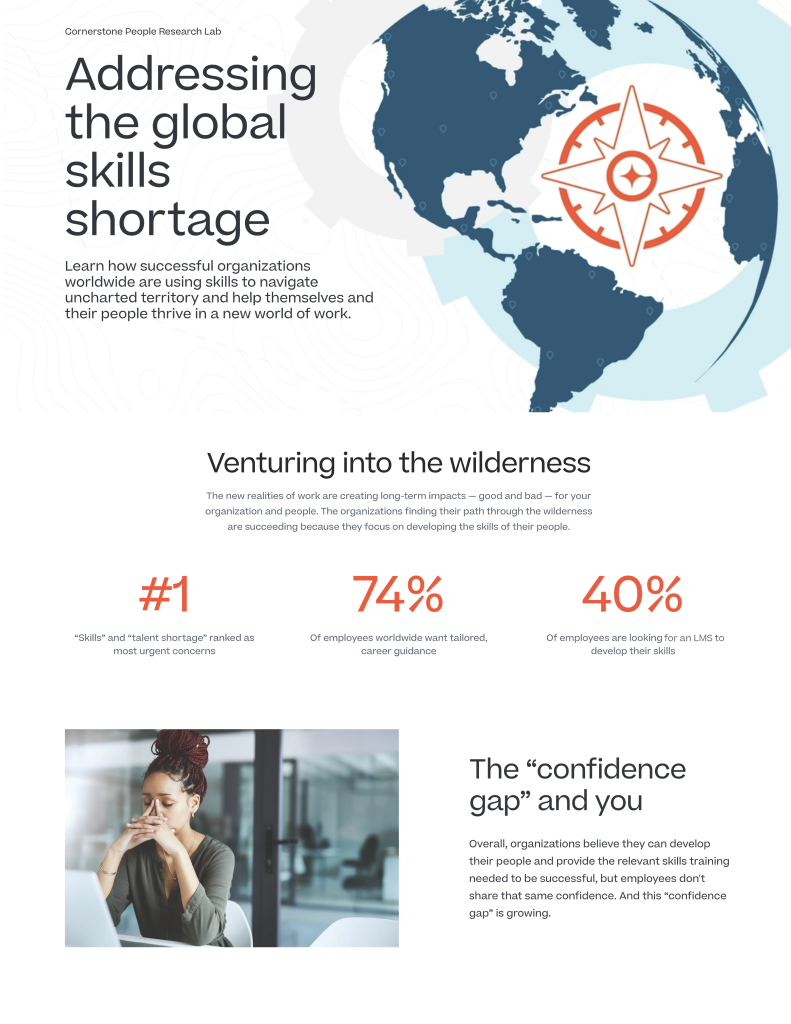 Cornerstone People Research Lab

Addressing the global skills shortage

Learn how successful organizations worldwide are using skills to navigate uncharted territory and help themselves and their people thrive in a new world of work.

Venturing into the wilderness

The new realities of work are creating long-term impacts — good and bad — for your organization and people. The organizations finding their path through the wilderness are succeeding because they focus on developing the skills of their people.

#1

"Skills" and "talent shortage" ranked as most urgent concerns

74%

Of employees worldwide want tailored, career guidance

40%

Of employees are looking for an LMS to develop their skills

The "confidence gap" and you

Overall, organizations believe they can develop their people and provide the relevant skills training needed to be successful, but employees don't share that same confidence. And this "confidence gap" is growing.